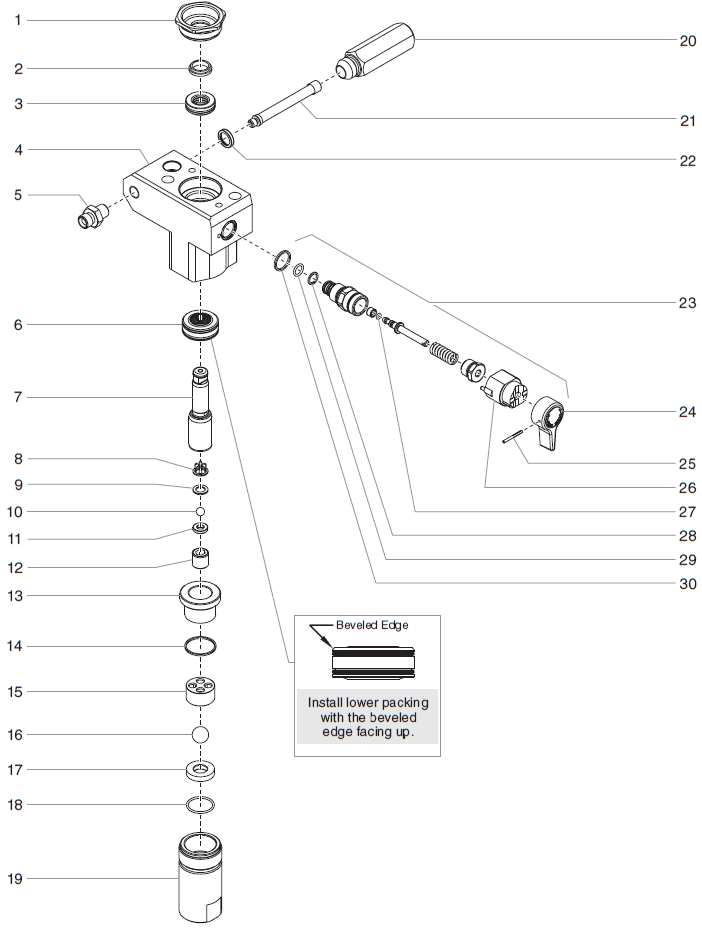 1
2
3
4
5
6
7
8
9
10
11
12
13
14
15
16
17
18
19
20
21
22
23
24
25
26
27
28
29
30

Beveled Edge

Install lower packing with the beveled edge facing up.